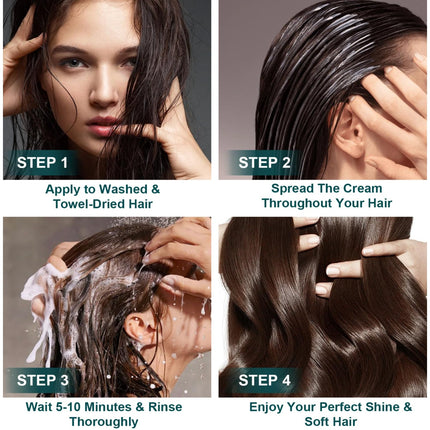 STEP 1
Apply to Washed & Towel-Dried Hair

STEP 2
Spread The Cream Throughout Your Hair

STEP 3
Wait 5-10 Minutes & Rinse Thoroughly

STEP 4
Enjoy Your Perfect Shine & Soft Hair